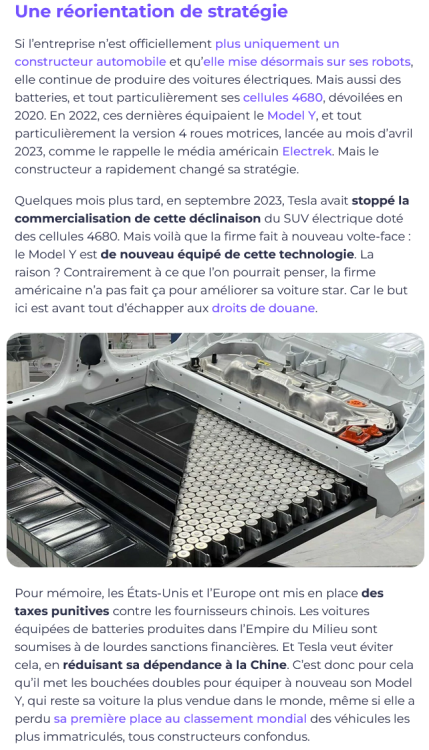 Une réorientation de stratégie

Si l'entreprise n'est officiellement plus uniquement un constructeur automobile et qu'elle mise désormais sur ses robots, elle continue de produire des voitures électriques. Mais aussi des batteries, et tout particulièrement ses cellules 4680, dévoilées en 2020. En 2022, ces dernières équipaient le Model Y, et tout particulièrement la version 4 roues motrices, lancée au mois d'avril 2023, comme le rappelle le média américain Electrek. Mais le constructeur a rapidement changé sa stratégie.

Quelques mois plus tard, en septembre 2023, Tesla avait stoppé la commercialisation de cette déclinaison du SUV électrique doté des cellules 4680. Mais voilà que la firme fait à nouveau volte-face : le Model Y est de nouveau équipé de cette technologie. La raison ? Contrairement à ce que l'on pourrait penser, la firme américaine n'a pas fait ça pour améliorer sa voiture star. Car le but ici est avant tout d'échapper aux droits de douane.

Pour mémoire, les États-Unis et l'Europe ont mis en place des taxes punitives contre les fournisseurs chinois. Les voitures équipées de batteries produites dans l'Empire du Milieu sont soumises à de lourdes sanctions financières. Et Tesla veut éviter cela, en réduisant sa dépendance à la Chine. C'est donc pour cela qu'il met les bouchées doubles pour équiper à nouveau son Model Y, qui reste sa voiture la plus vendue dans le monde, même si elle a perdu sa première place au classement mondial des véhicules les plus immatriculés, tous constructeurs confondus.