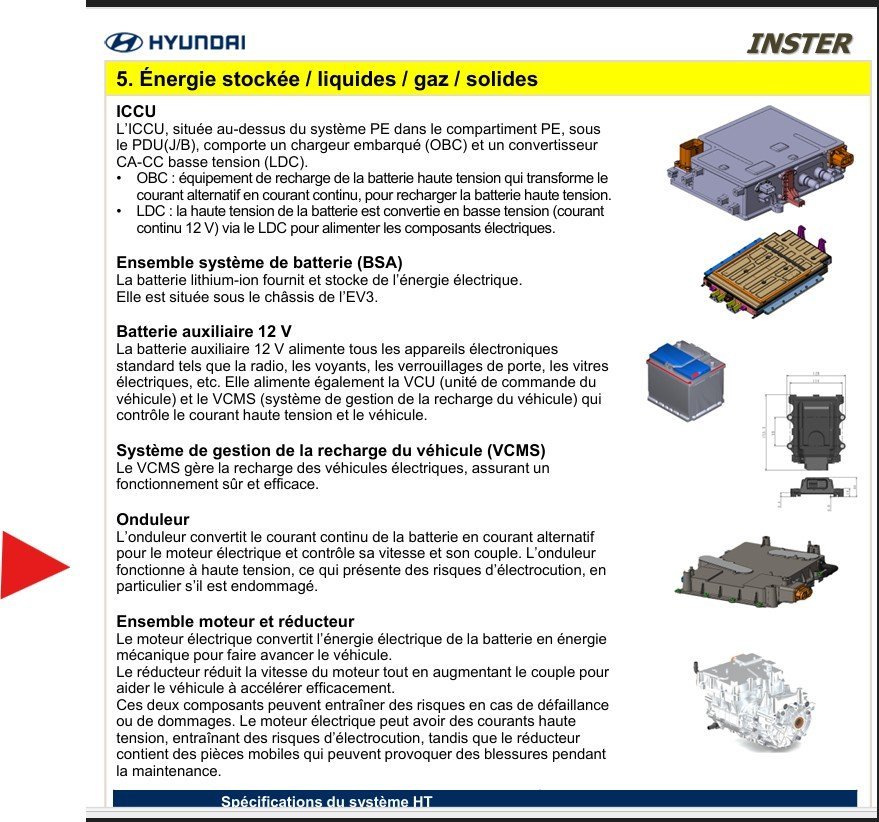 HYUNDAI

INSTER

5. Énergie stockée / liquides / gaz / solides

ICCU
L'ICCU, située au-dessus du système PE dans le compartiment PE, sous le PDU(J/B), comporte un chargeur embarqué (OBC) et un convertisseur CA-CC basse tension (LDC).
• OBC : équipement de recharge de la batterie haute tension qui transforme le courant alternatif en courant continu, pour recharger la batterie haute tension.
• LDC : la haute tension de la batterie est convertie en basse tension (courant continu 12 V) via le LDC pour alimenter les composants électriques.

Ensemble système de batterie (BSA)
La batterie lithium-ion fournit et stocke de l'énergie électrique.
Elle est située sous le châssis de l'EV3.

Batterie auxiliaire 12 V
La batterie auxiliaire 12 V alimente tous les appareils électroniques standard tels que la radio, les voyants, les verrouillages de porte, les vitres électriques, etc. Elle alimente également la VCU (unité de commande du véhicule) et le VCMS (système de gestion de la recharge du véhicule) qui contrôle le courant haute tension et le véhicule.

Système de gestion de la recharge du véhicule (VCMS)
Le VCMS gère la recharge des véhicules électriques, assurant un fonctionnement sûr et efficace.

Onduleur
L'onduleur convertit le courant continu de la batterie en courant alternatif pour le moteur électrique et contrôle sa vitesse et son couple. L'onduleur fonctionne à haute tension, ce qui présente des risques d'électrocution, en particulier s'il est endommagé.

Ensemble moteur et réducteur
Le moteur électrique convertit l'énergie électrique de la batterie en énergie mécanique pour faire avancer le véhicule.
Le réducteur réduit la vitesse du moteur tout en augmentant le couple pour aider le véhicule à accélérer efficacement.
Ces deux composants peuvent entraîner des risques en cas de défaillance ou de dommages. Le moteur électrique peut avoir des courants haute tension, entraînant des risques d'électrocution, tandis que le réducteur contient des pièces mobiles qui peuvent provoquer des blessures pendant la maintenance.

Spécifications du système HT