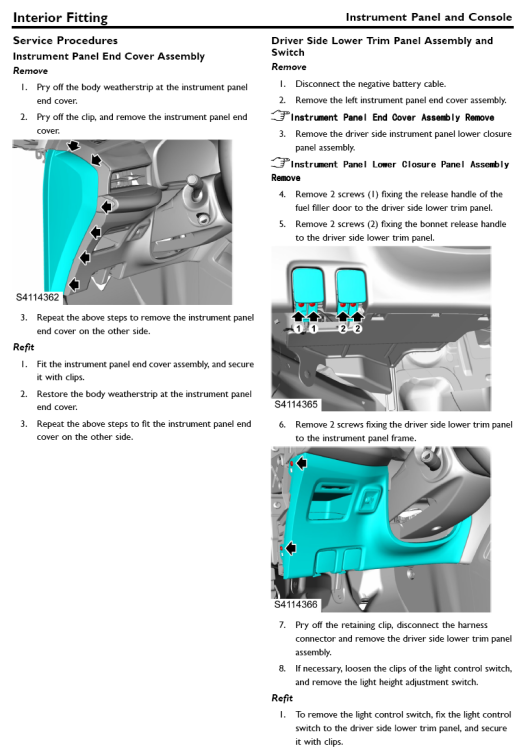 Interior Fitting

Instrument Panel and Console

Service Procedures

Instrument Panel End Cover Assembly

Remove

1. Pry off the body weatherstrip at the instrument panel end cover.

2. Pry off the clip, and remove the instrument panel end cover.

S4114362

3. Repeat the above steps to remove the instrument panel end cover on the other side.

Refit

1. Fit the instrument panel end cover assembly, and secure it with clips.

2. Restore the body weatherstrip at the instrument panel end cover.

3. Repeat the above steps to fit the instrument panel end cover on the other side.

Driver Side Lower Trim Panel Assembly and Switch

Remove

1. Disconnect the negative battery cable.

2. Remove the left instrument panel end cover assembly.

Instrument Panel End Cover Assembly Remove

3. Remove the driver side instrument panel lower closure panel assembly.

Instrument Panel Lower Closure Panel Assembly Remove

4. Remove 2 screws (1) fixing the release handle of the fuel filler door to the driver side lower trim panel.

5. Remove 2 screws (2) fixing the bonnet release handle to the driver side lower trim panel.

1 1 2 2

S4114365

6. Remove 2 screws fixing the driver side lower trim panel to the instrument panel frame.

S4114366

7. Pry off the retaining clip, disconnect the harness connector and remove the driver side lower trim panel assembly.

8. If necessary, loosen the clips of the light control switch, and remove the light height adjustment switch.

Refit

1. To remove the light control switch, fix the light control switch to the driver side lower trim panel, and secure it with clips.