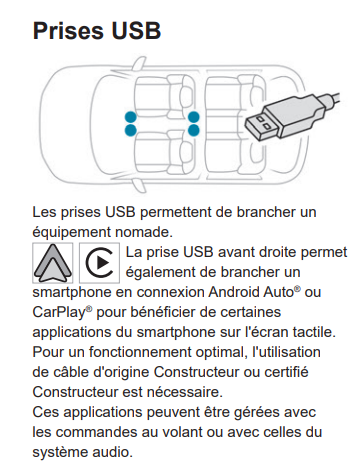 Prises USB

Les prises USB permettent de brancher un équipement nomade.

La prise USB avant droite permet également de brancher un smartphone en connexion Android Auto® ou CarPlay® pour bénéficier de certaines applications du smartphone sur l'écran tactile.
Pour un fonctionnement optimal, l'utilisation de câble d'origine Constructeur ou certifié Constructeur est nécessaire.
Ces applications peuvent être gérées avec les commandes au volant ou avec celles du système audio.