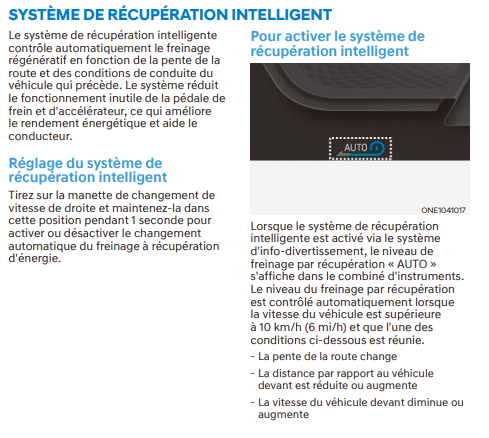 SYSTÈME DE RÉCUPÉRATION INTELLIGENT

Le système de récupération intelligente contrôle automatiquement le freinage régénératif en fonction de la pente de la route et des conditions de conduite du véhicule qui précède. Le système réduit le fonctionnement inutile de la pédale de frein et d'accélérateur, ce qui améliore le rendement énergétique et aide le conducteur.

Réglage du système de récupération intelligent

Tirez sur la manette de changement de vitesse de droite et maintenez-la dans cette position pendant 1 seconde pour activer ou désactiver le changement automatique du freinage à récupération d'énergie.

Pour activer le système de récupération intelligent

AUTO

ONE1041017

Lorsque le système de récupération intelligente est activé via le système d'info-divertissement, le niveau de freinage par récupération « AUTO » s'affiche dans le combiné d'instruments. Le niveau du freinage par récupération est contrôlé automatiquement lorsque la vitesse du véhicule est supérieure à 10 km/h (6 mi/h) et que l'une des conditions ci-dessous est réunie.

- La pente de la route change
- La distance par rapport au véhicule devant est réduite ou augmente
- La vitesse du véhicule devant diminue ou augmente