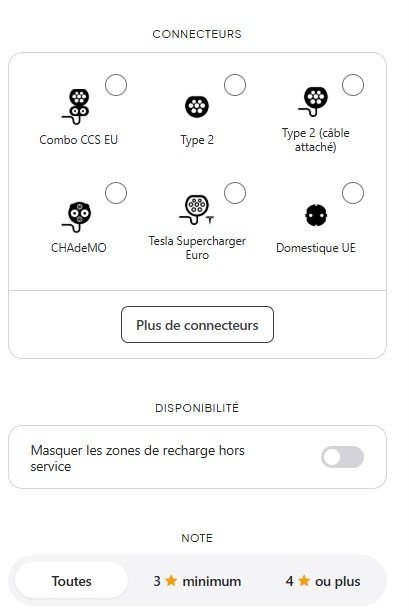 CONNECTEURS

Combo CCS EU

Type 2

Type 2 (câble attaché)

CHAdeMO

Tesla Supercharger Euro

Domestique UE

Plus de connecteurs

DISPONIBILITÉ

Masquer les zones de recharge hors service

NOTE

Toutes

3 ★ minimum

4 ★ ou plus