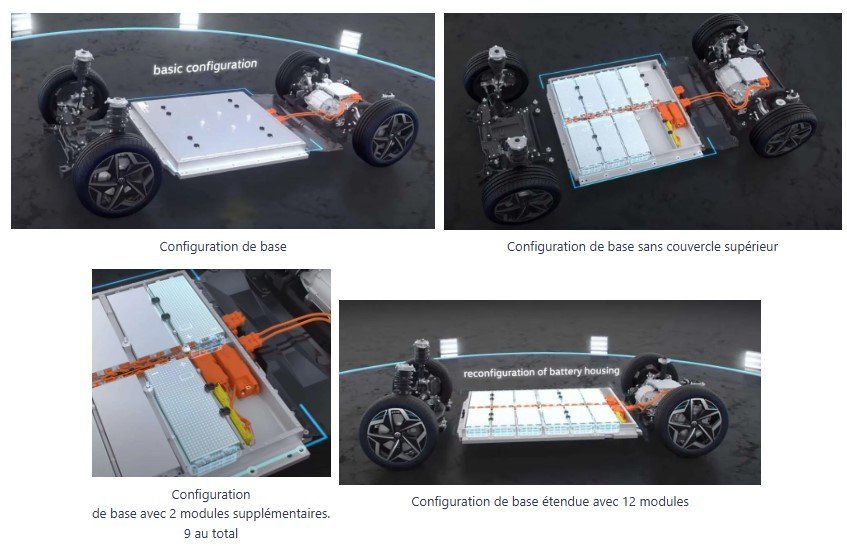 basic configuration

Configuration de base

Configuration de base sans couvercle supérieur

Configuration de base avec 2 modules supplémentaires. 9 au total

reconfiguration of battery housing

Configuration de base étendue avec 12 modules