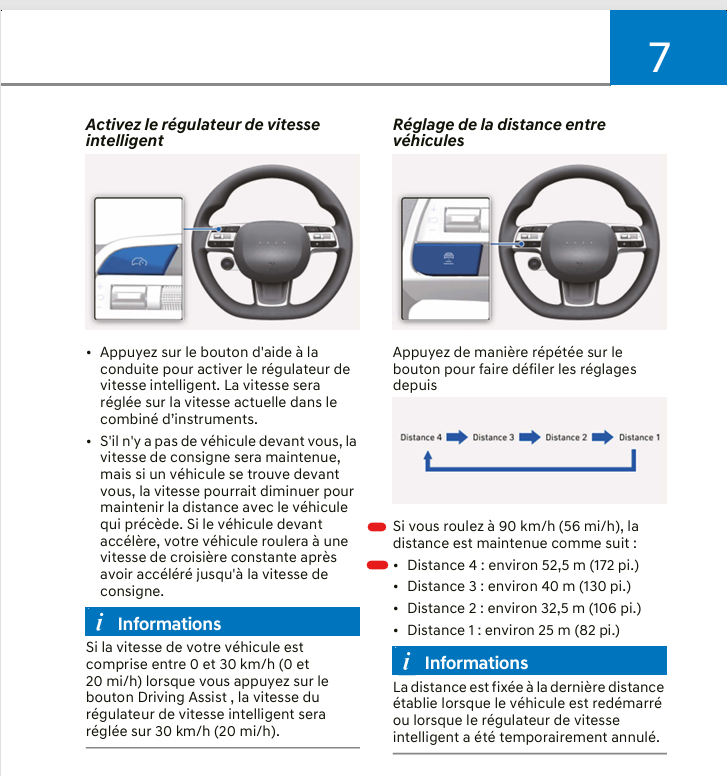 7

Activez le régulateur de vitesse intelligent

• Appuyez sur le bouton d'aide à la conduite pour activer le régulateur de vitesse intelligent. La vitesse sera réglée sur la vitesse actuelle dans le combiné d'instruments.

• S'il n'y a pas de véhicule devant vous, la vitesse de consigne sera maintenue, mais si un véhicule se trouve devant vous, la vitesse pourrait diminuer pour maintenir la distance avec le véhicule qui précède. Si le véhicule devant accélère, votre véhicule roulera à une vitesse de croisière constante après avoir accéléré jusqu'à la vitesse de consigne.

i Informations

Si la vitesse de votre véhicule est comprise entre 0 et 30 km/h (0 et 20 mi/h) lorsque vous appuyez sur le bouton Driving Assist , la vitesse du régulateur de vitesse intelligent sera réglée sur 30 km/h (20 mi/h).

Réglage de la distance entre véhicules

Appuyez de manière répétée sur le bouton pour faire défiler les réglages depuis

Distance 4 Distance 3 Distance 2 Distance 1

Si vous roulez à 90 km/h (56 mi/h), la distance est maintenue comme suit :

• Distance 4 : environ 52,5 m (172 pi.)
• Distance 3 : environ 40 m (130 pi.)
• Distance 2 : environ 32,5 m (106 pi.)
• Distance 1 : environ 25 m (82 pi.)

i Informations

La distance est fixée à la dernière distance établie lorsque le véhicule est redémarré ou lorsque le régulateur de vitesse intelligent a été temporairement annulé.