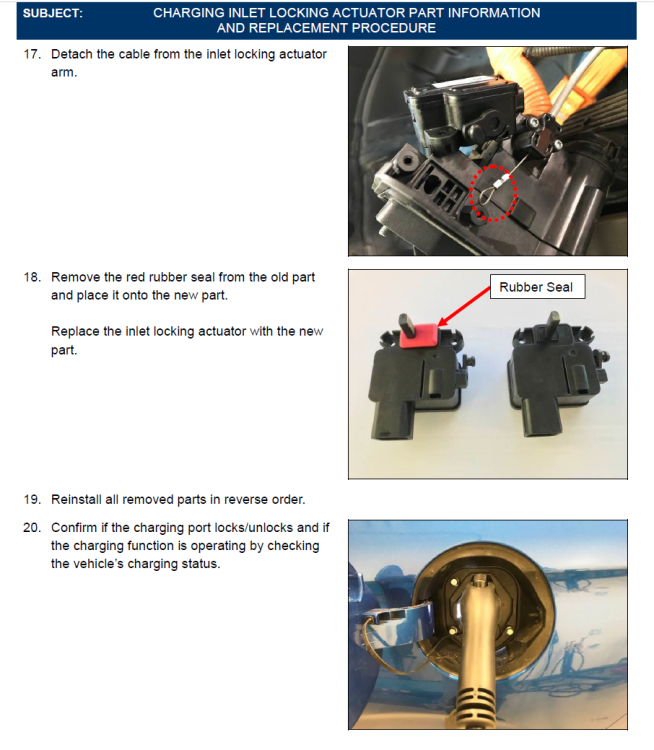 SUBJECT: CHARGING INLET LOCKING ACTUATOR PART INFORMATION AND REPLACEMENT PROCEDURE

17. Detach the cable from the inlet locking actuator arm.

18. Remove the red rubber seal from the old part and place it onto the new part.

Replace the inlet locking actuator with the new part.

Rubber Seal

19. Reinstall all removed parts in reverse order.

20. Confirm if the charging port locks/unlocks and if the charging function is operating by checking the vehicle's charging status.