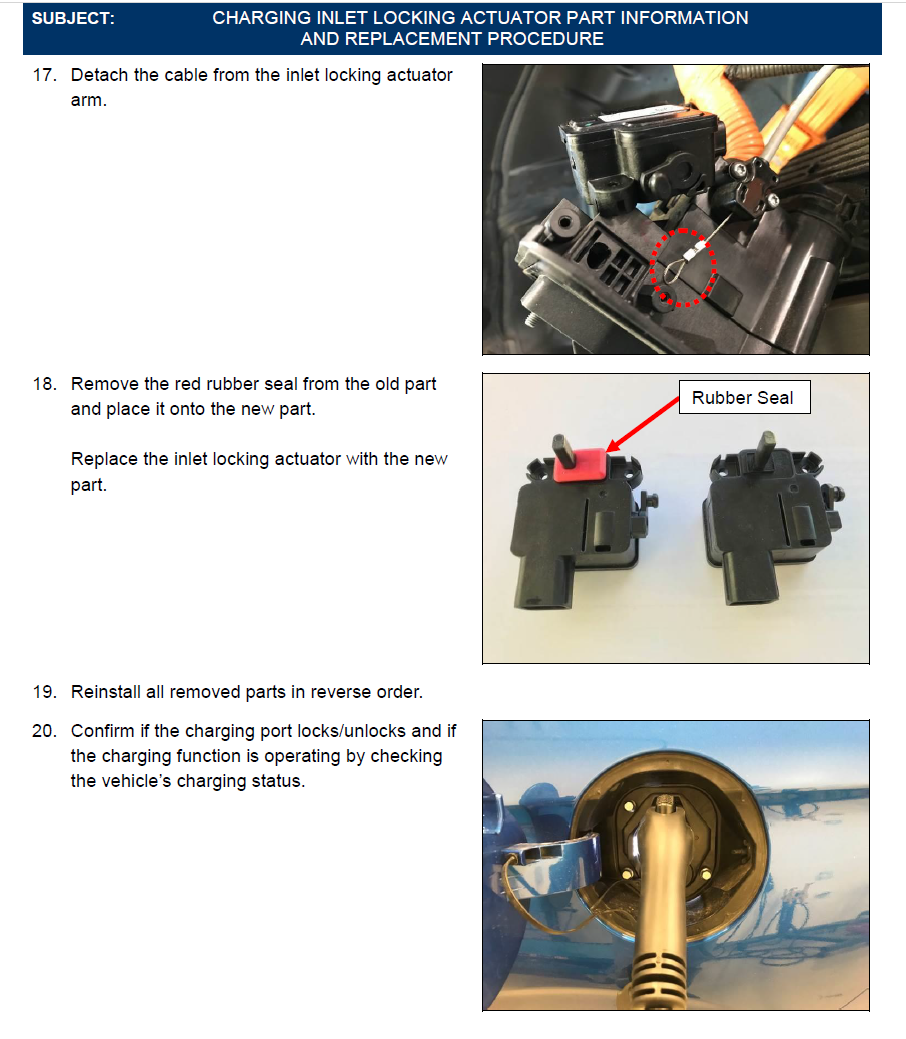 SUBJECT: CHARGING INLET LOCKING ACTUATOR PART INFORMATION AND REPLACEMENT PROCEDURE

17. Detach the cable from the inlet locking actuator arm.

18. Remove the red rubber seal from the old part and place it onto the new part.

Replace the inlet locking actuator with the new part.

Rubber Seal

19. Reinstall all removed parts in reverse order.

20. Confirm if the charging port locks/unlocks and if the charging function is operating by checking the vehicle's charging status.