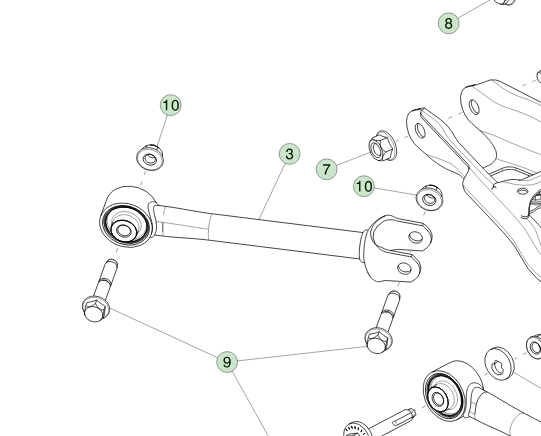 8
10
3
7
10
9