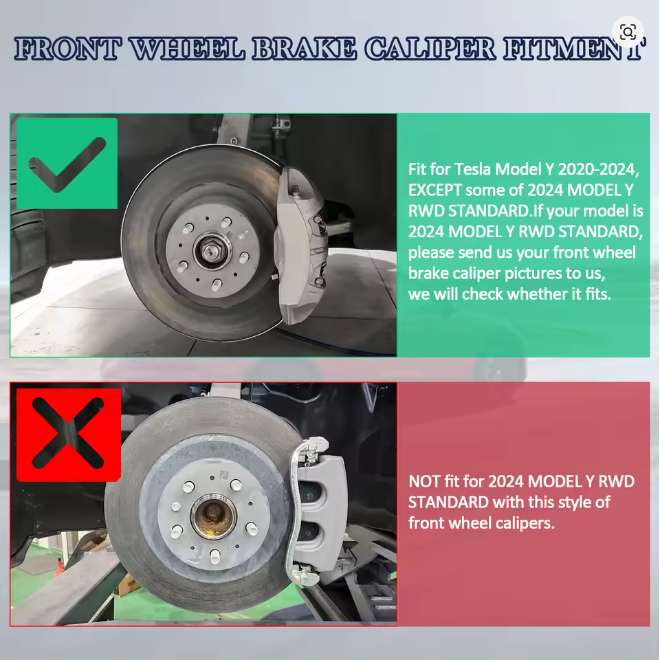 FRONT WHEEL BRAKE CALIPER FITMENT

Fit for Tesla Model Y 2020-2024, EXCEPT some of 2024 MODEL Y RWD STANDARD.If your model is 2024 MODEL Y RWD STANDARD, please send us your front wheel brake caliper pictures to us, we will check whether it fits.

NOT fit for 2024 MODEL Y RWD STANDARD with this style of front wheel calipers.