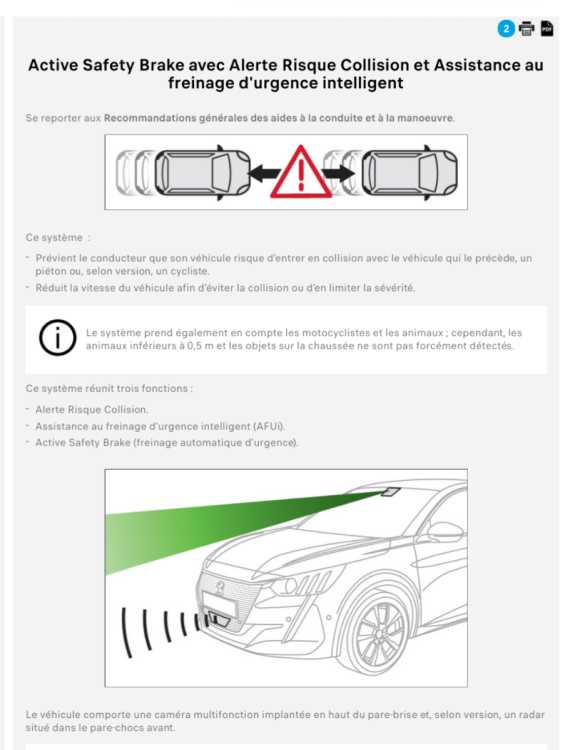 2 PDF

Active Safety Brake avec Alerte Risque Collision et Assistance au freinage d'urgence intelligent

Se reporter aux Recommandations générales des aides à la conduite et à la manoeuvre.

Ce système :

- Prévient le conducteur que son véhicule risque d'entrer en collision avec le véhicule qui le précède, un piéton ou, selon version, un cycliste.
- Réduit la vitesse du véhicule afin d'éviter la collision ou d'en limiter la sévérité.

Le système prend également en compte les motocyclistes et les animaux ; cependant, les animaux inférieurs à 0,5 m et les objets sur la chaussée ne sont pas forcément détectés.

Ce système réunit trois fonctions :

- Alerte Risque Collision.
- Assistance au freinage d'urgence intelligent (AFUi).
- Active Safety Brake (freinage automatique d'urgence).

Le véhicule comporte une caméra multifonction implantée en haut du pare-brise et, selon version, un radar situé dans le pare-chocs avant.